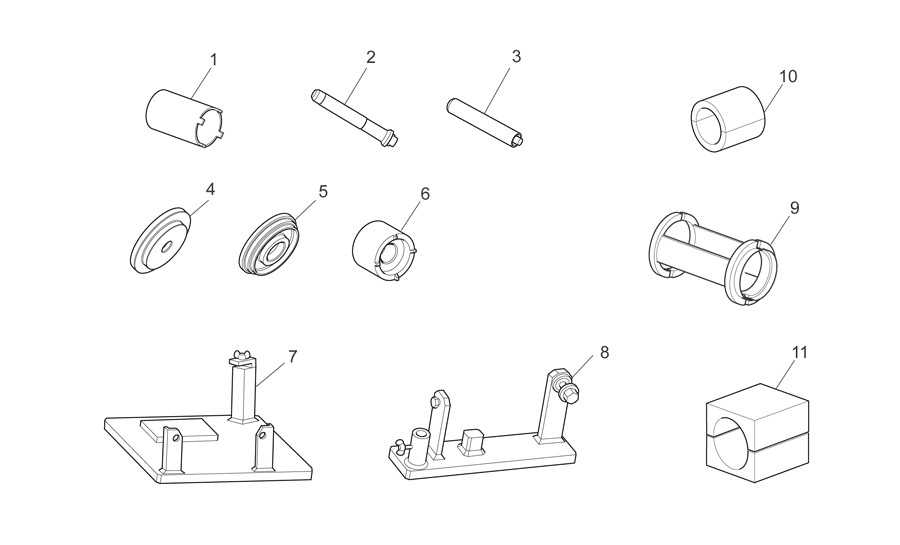 1
2
3
10
4
5
6
9
7
8
11