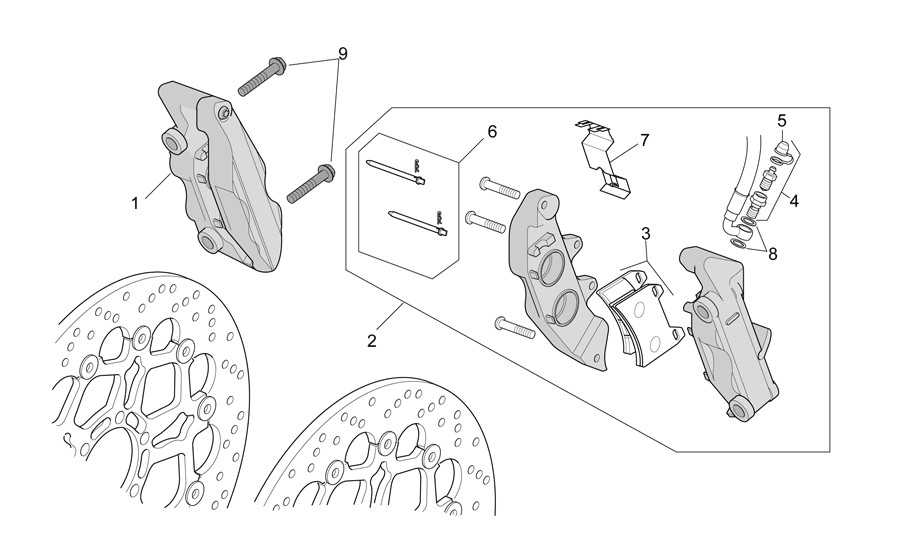 9
1
6
7
5
4
8
3
2