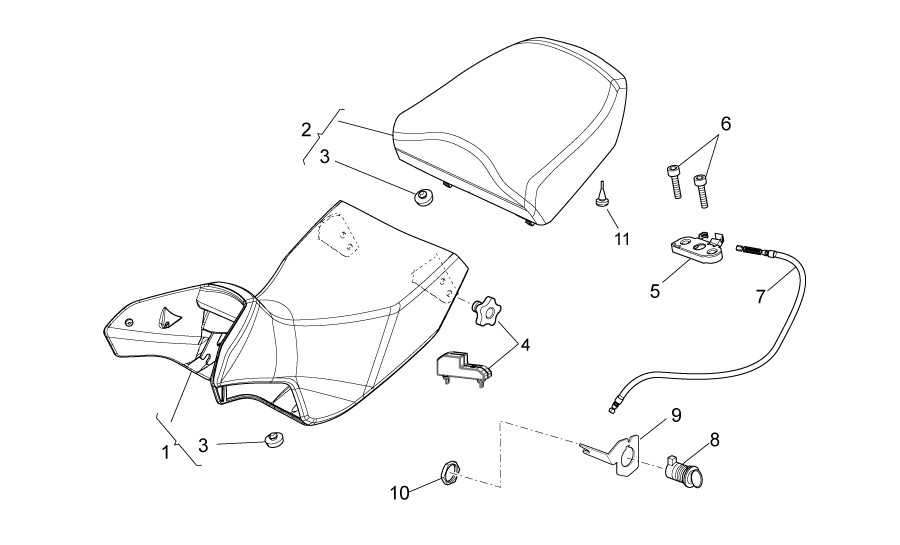 2
3
6
11
5
7
4
9
8
1
3
10