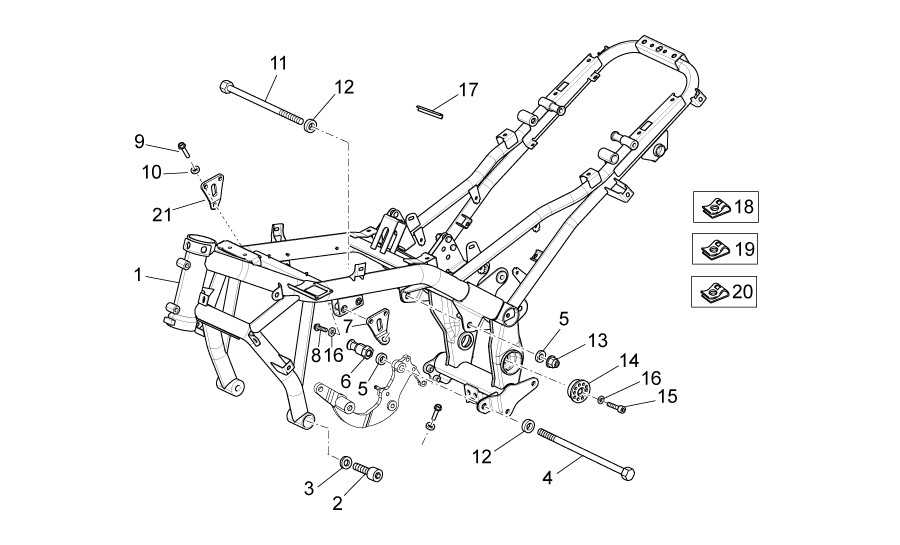 11
12
17
9
10
21
18
19
20
1
7
5
13
8
16
6
5
14
16
15
12
4
3
2