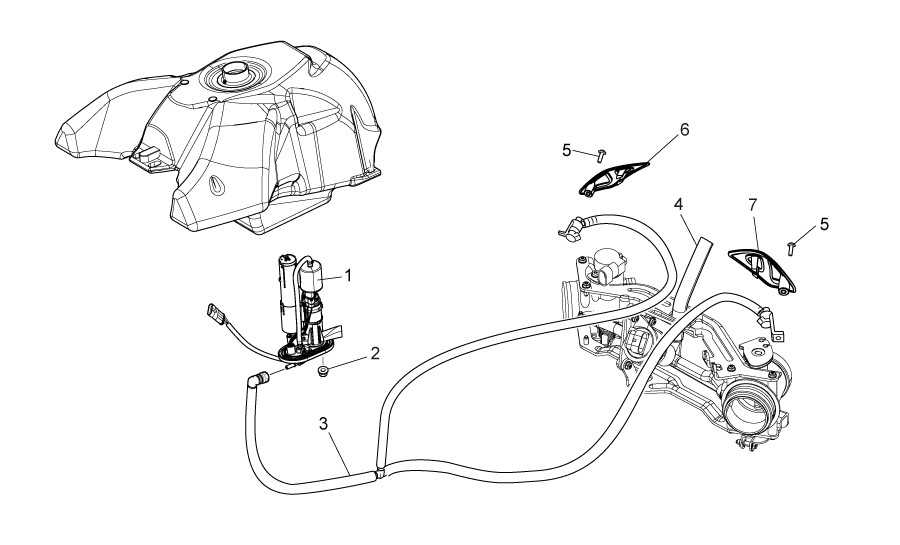 5
6
4
7
5
1
2
3