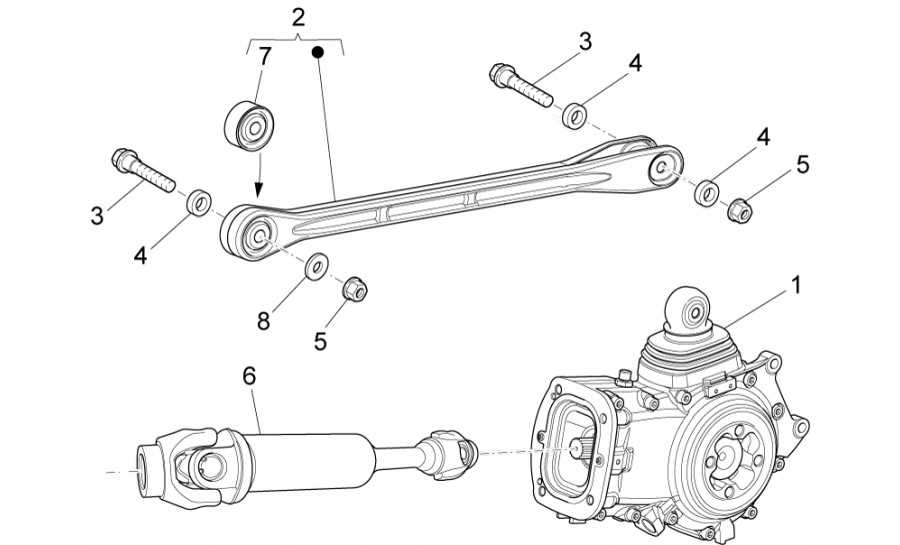 2
7
3
4
4
5
3
4
8
5
1
6