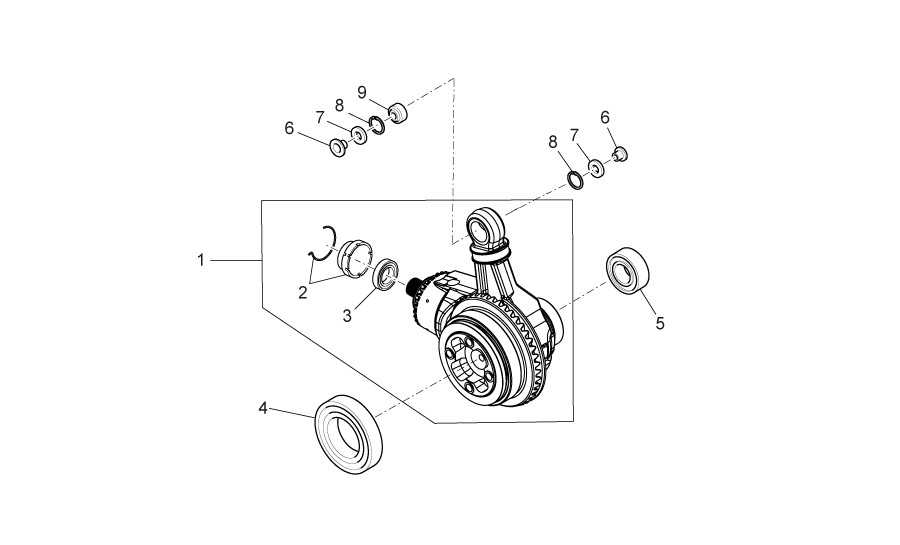 9
8
7
6
6
7
8
1
2
3
5
4