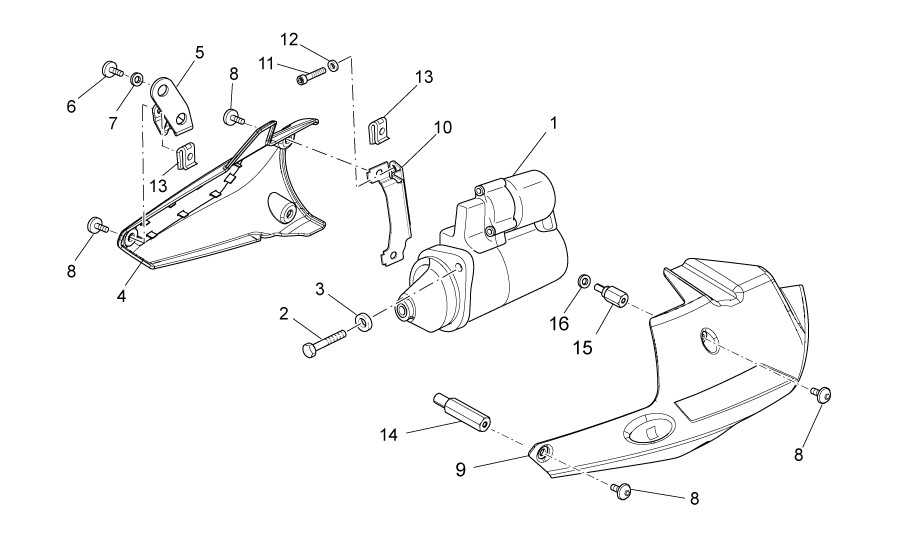 12
5
11
8
13
6
7
10
1
13
8
4
3
2
16
15
14
9
8
8