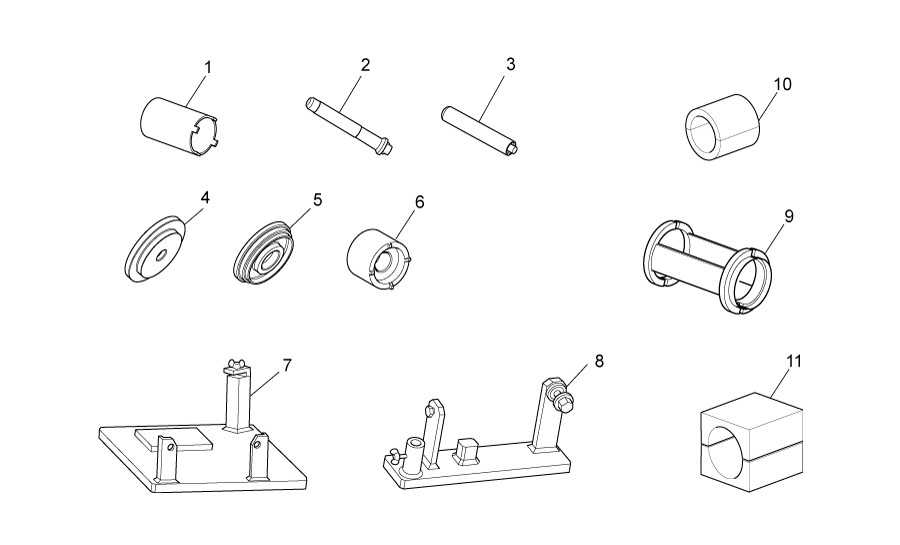 1
2
3
10
4
5
6
9
7
8
11