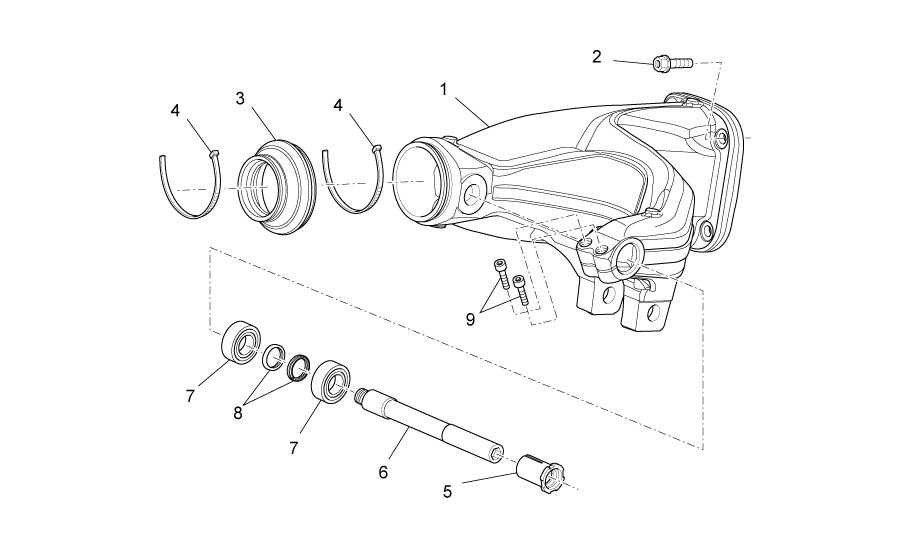 2
1
4
3
4
9
7
8
7
6
5