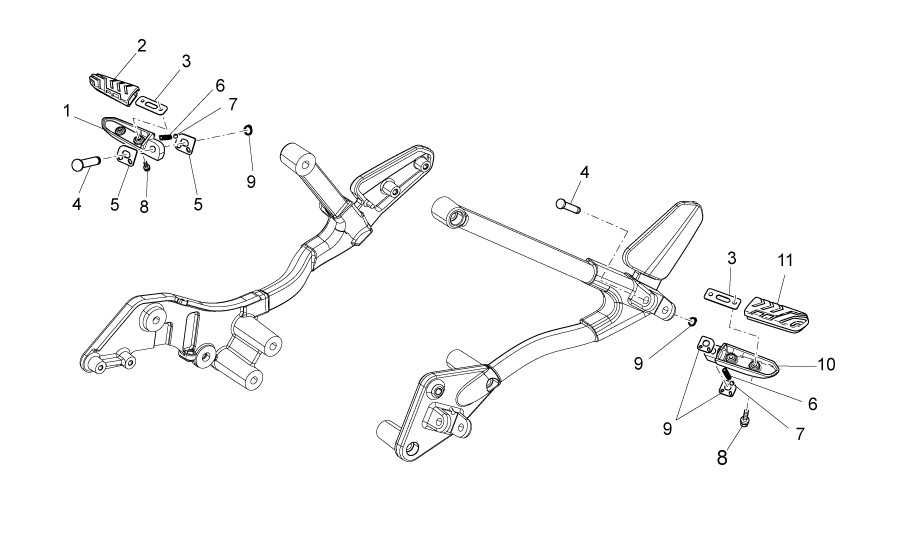 2
3
6
7
1
9
4
5
8
5
4
3
11
9
10
6
9
7
8