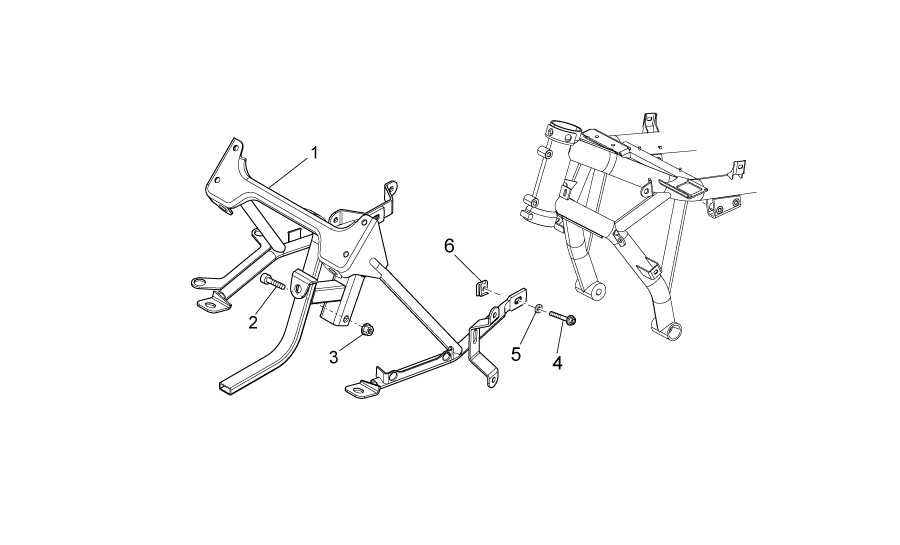 1
6
2
3
5
4