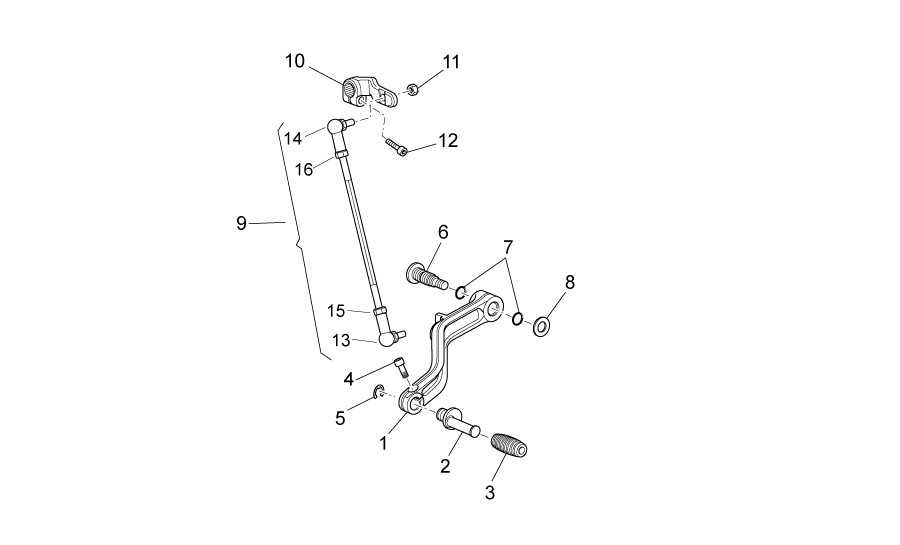 10
11
14
12
16
9
6
7
8
15
13
4
5
1
2
3