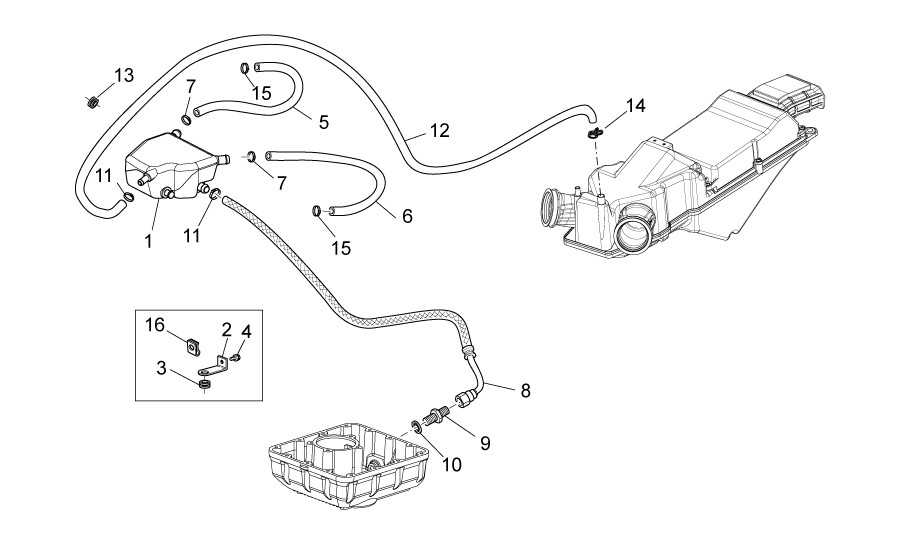 13
7
15
5
12
14
11
7
6
1
11
15
16
2
4
3
8
9
10