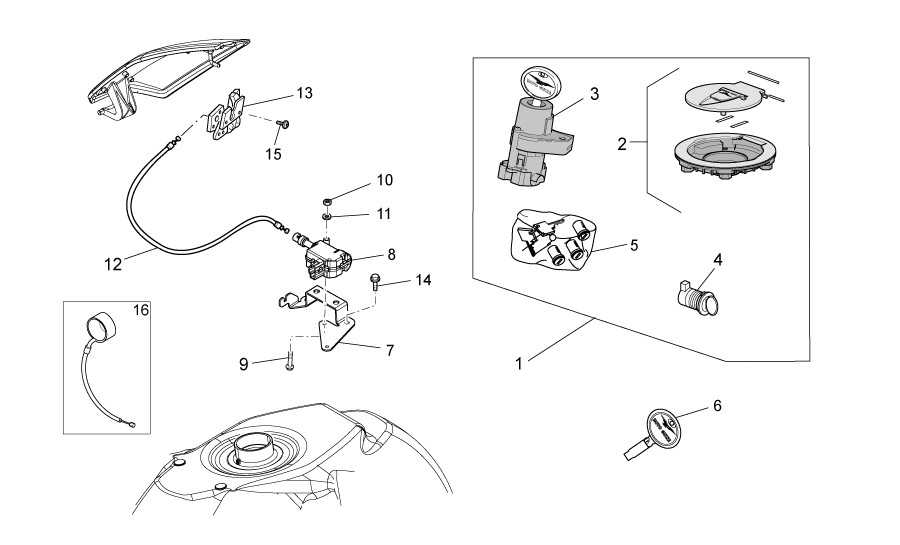 13
15
10
11
12
8
14
16
9
7
3
2
5
4
1
6