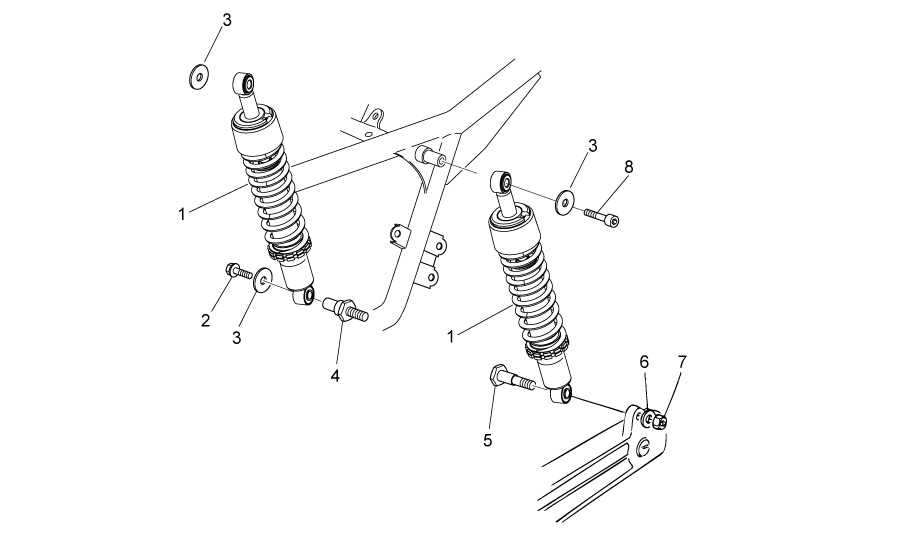 3
3
8
1
2
3
4
1
6
7
5