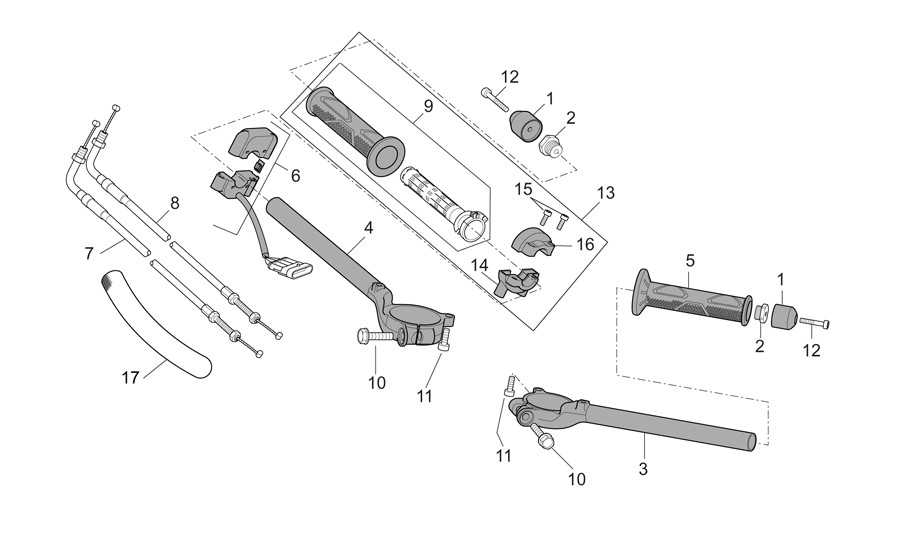 12
1
2
9
6
15
13
8
4
16
7
14
5
1
2
12
17
10
11
11
10
3