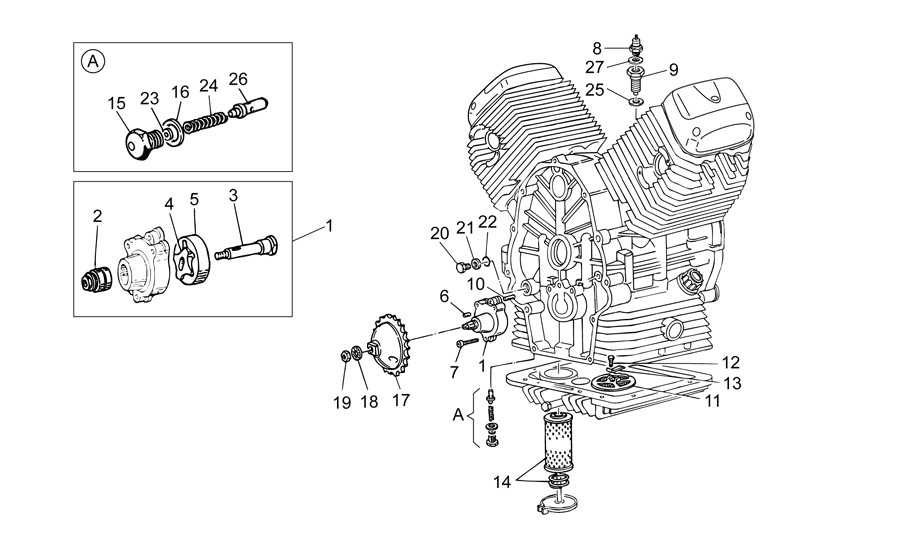 A
15
23
16
24
26
2
4
5
3
1
8
27
9
25
20
21
22
10
6
7
1
19
18
17
12
13
11
A
14