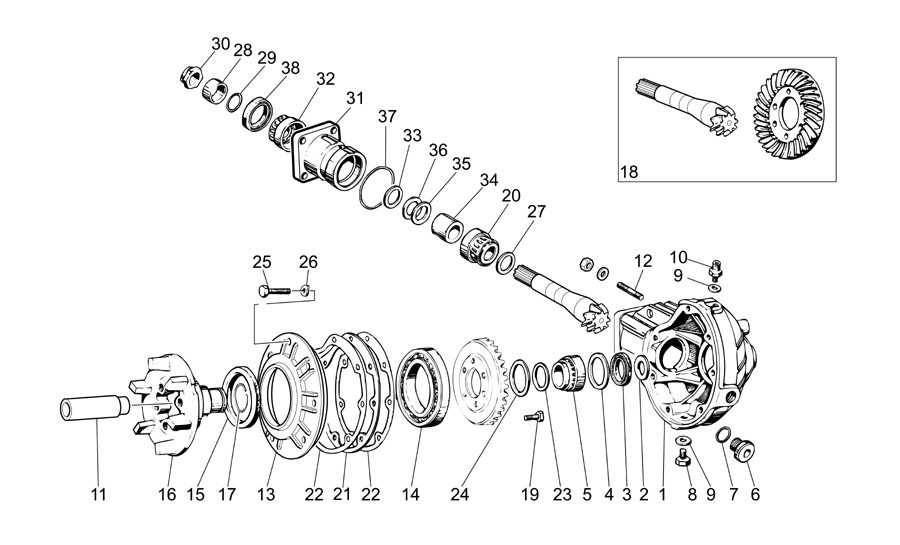 30
28
29
38
32
31
37
33
36
35
34
20
27
18
25
26
12
10
9
11
16
15
17
13
22
21
22
14
24
19
23
5
4
3
2
1
8
9
7
6