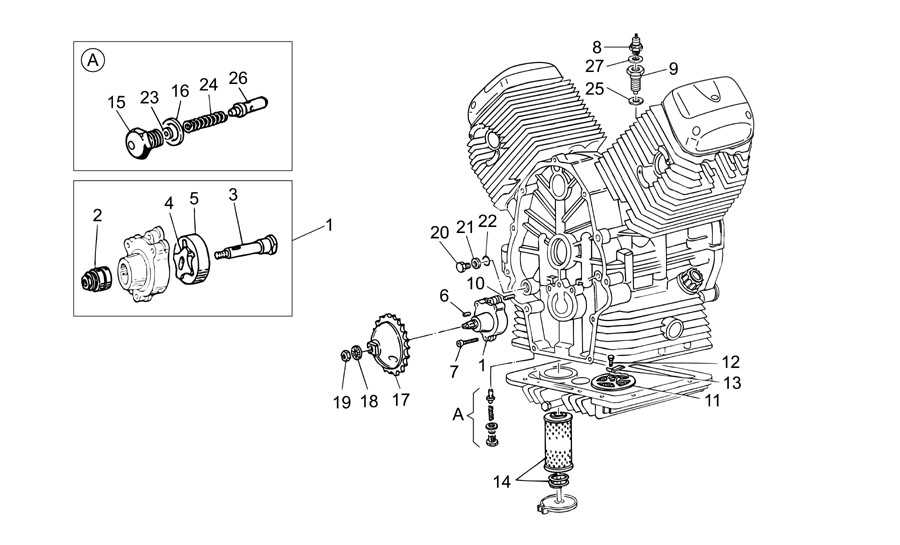 A
15
23
16
24
26
2
4
5
3
1
8
27
9
25
20
21
22
10
6
7
1
19
18
17
12
13
11
A
14