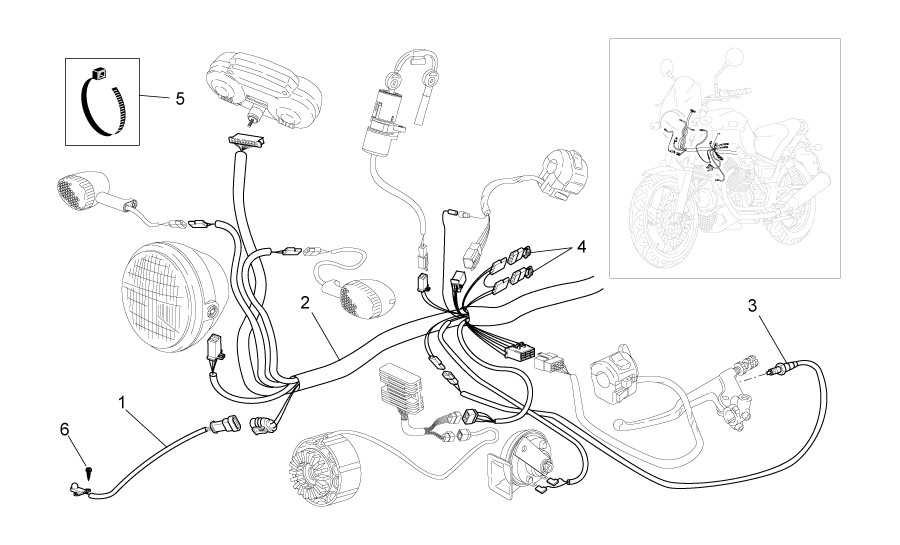 5
4
2
3
1
6