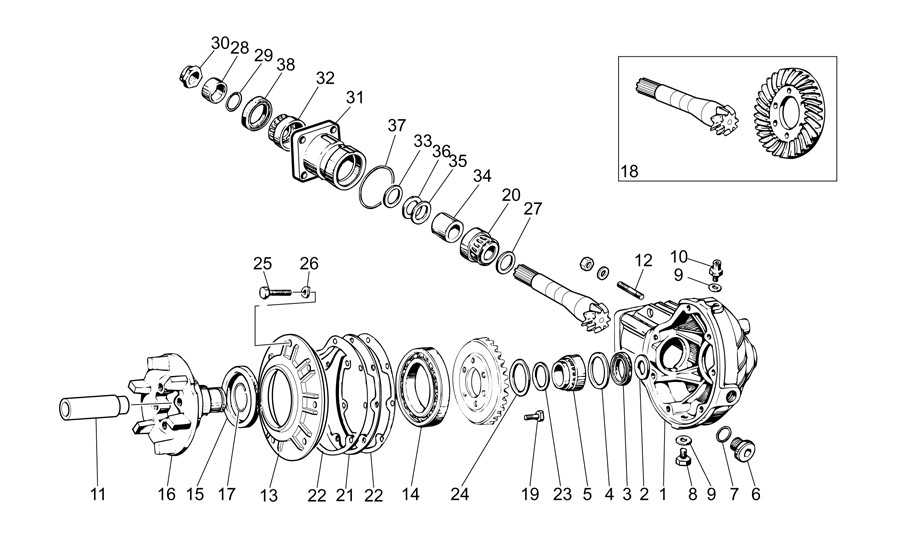 30 28 29 38 32 31 37 33 36 35 34 20 27 18 25 26 12 10 9 11 16 15 17 13 22 21 22 14 24 19 23 5 4 3 2 1 8 9 7 6