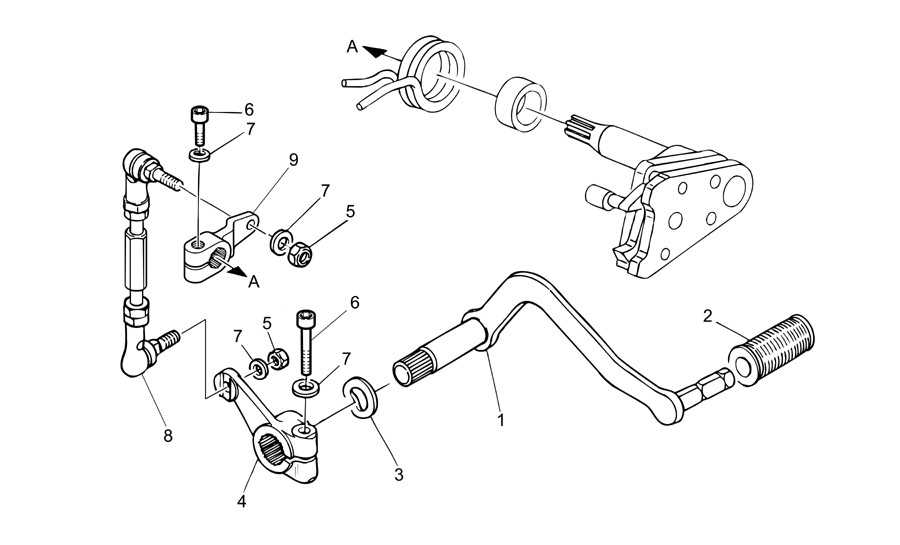 A
6
7
9
7
5
A
6
7
5
7
2
8
1
3
4