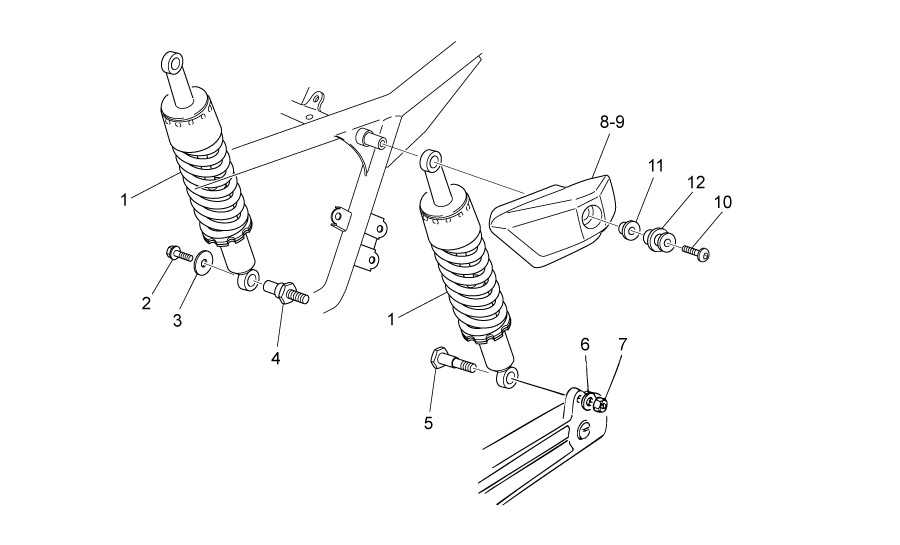 8-9
11
12
10
1
2
3
4
1
6
7
5