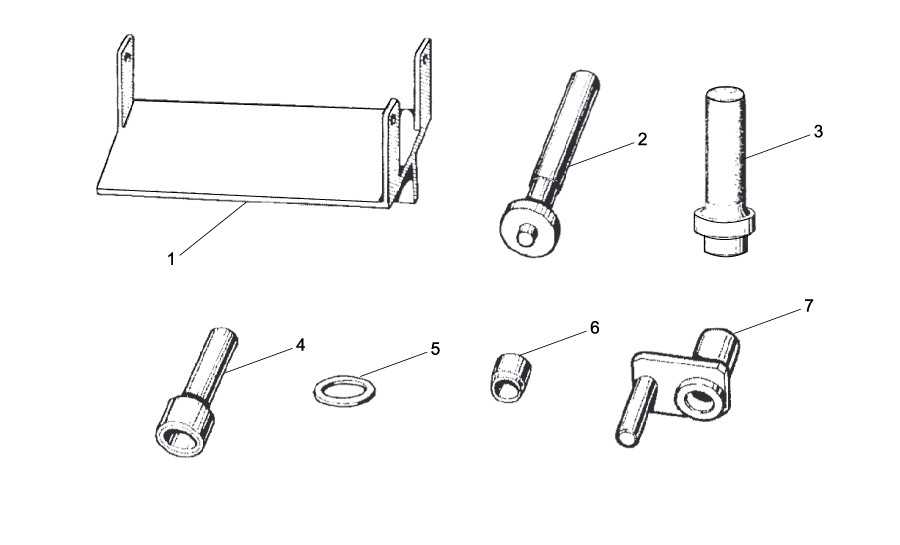 1
2
3
4
5
6
7