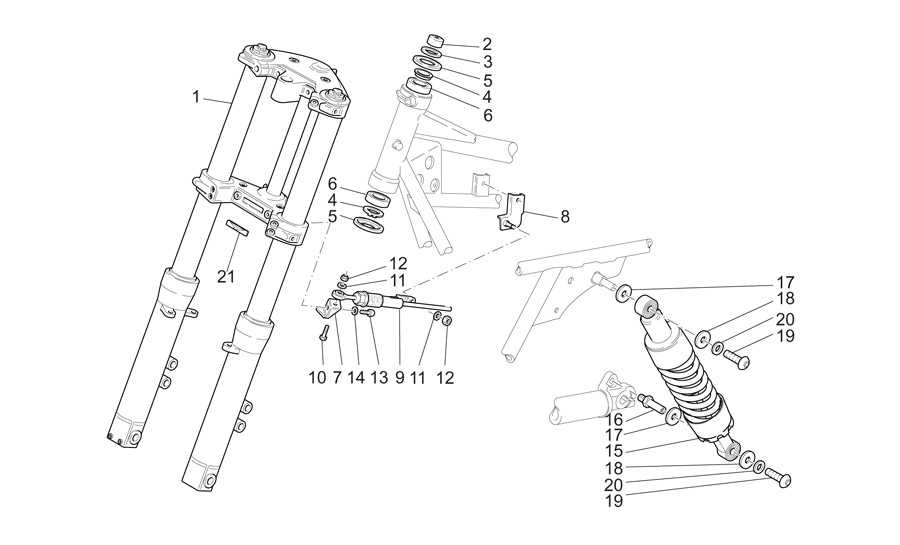 1
2
3
5
4
6
6
4
5
8
21
12
11
10 7 14 13 9 11 12
17
18
20
19
16
17
15
18
20
19