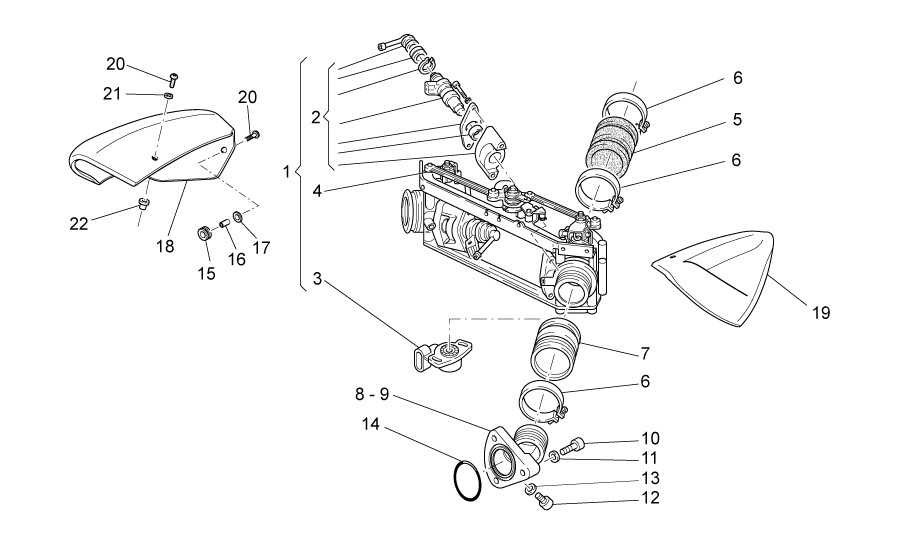 20
21
20
22
18
15
16
17
1
2
4
3
6
5
6
19
7
6
8 - 9
14
10
11
13
12