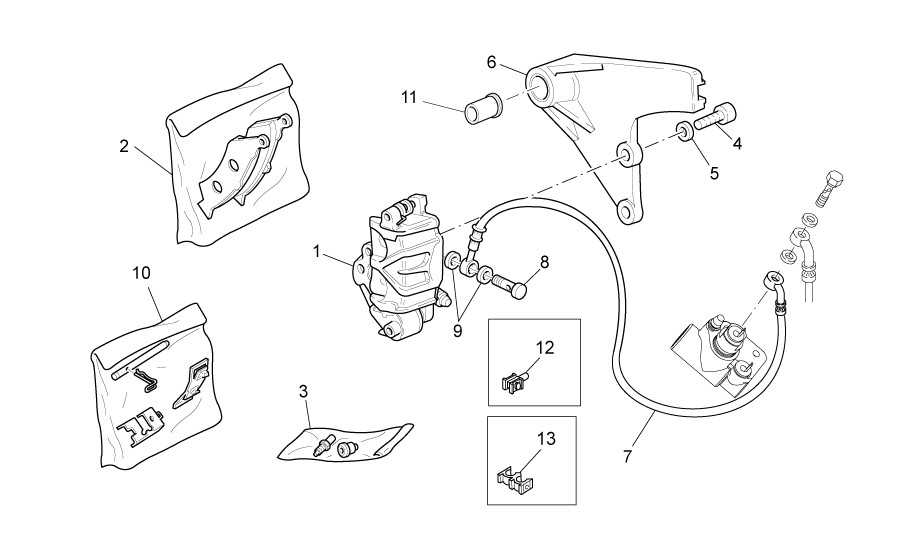 6
11
2
4
5
1
8
10
9
12
3
13
7