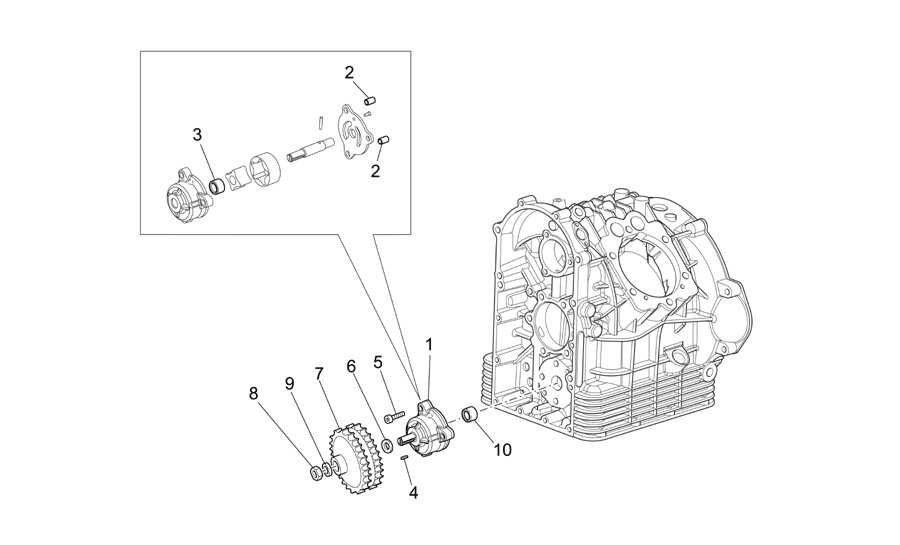 2
3
2
1
5
6
7
9
8
10
4