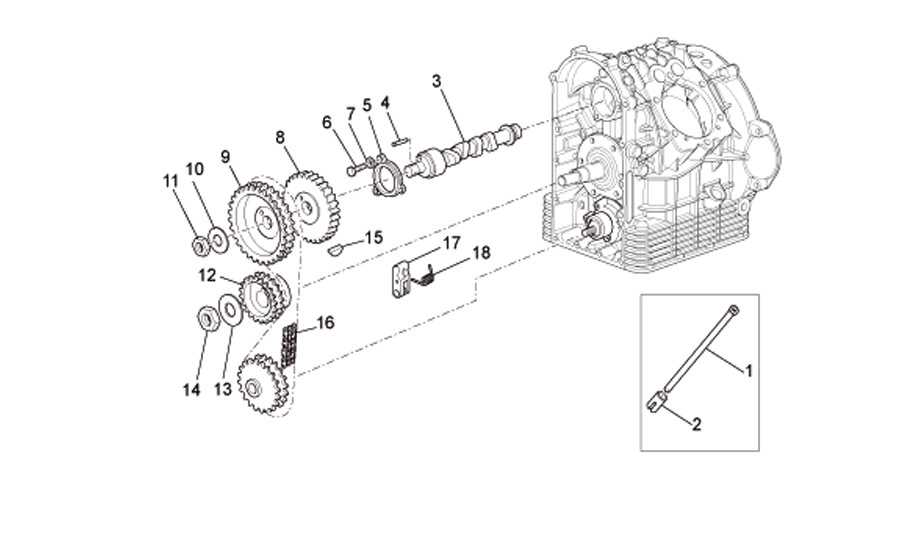 3
6 7 5 4
8
9
10
11
15
17
18
12
16
14 13
1
2