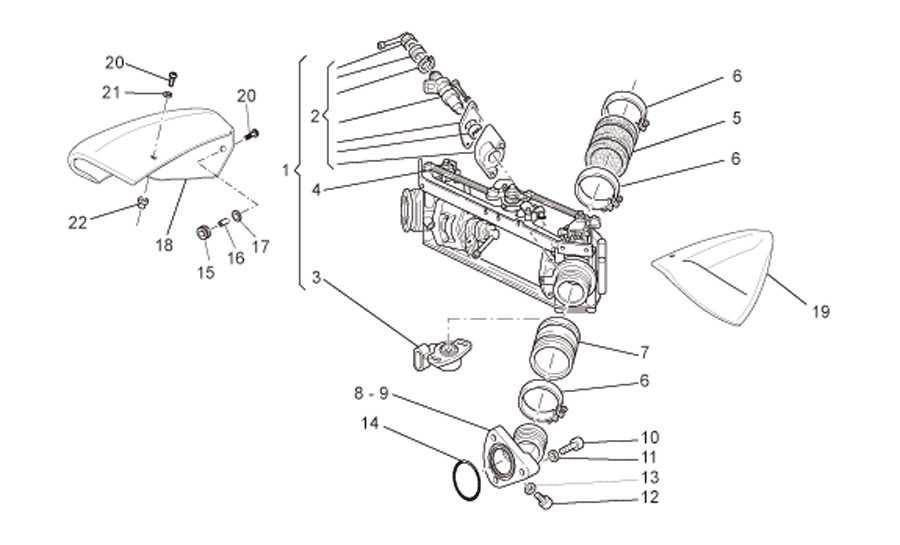 20
21
20
22
18
15
16
17
1
2
4
3
6
5
6
19
7
6
8 - 9
14
10
11
13
12