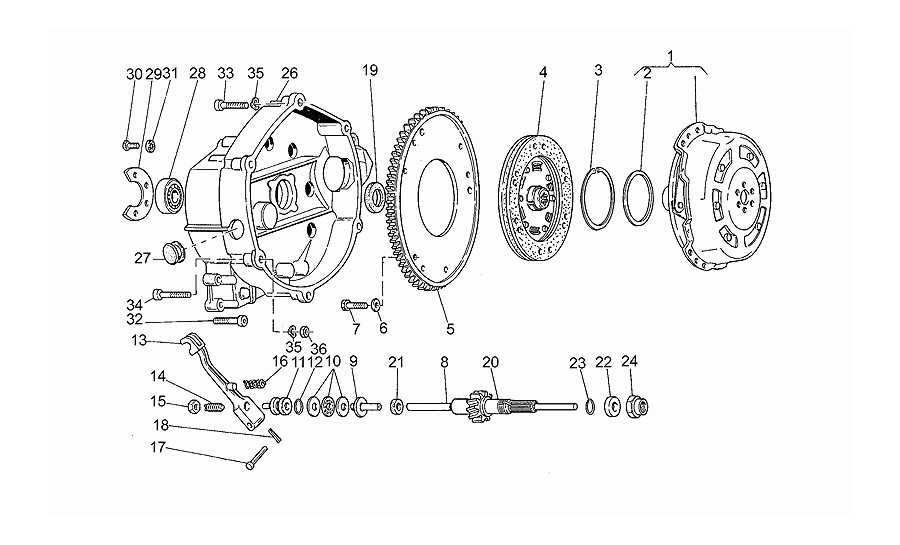 30 29 31 28 33 35 26 19 4 3 1 2

27

34

32 7 6 5

35 36

13

16 11 12 10 9 21 8 20 23 22 24

14

15

18

17