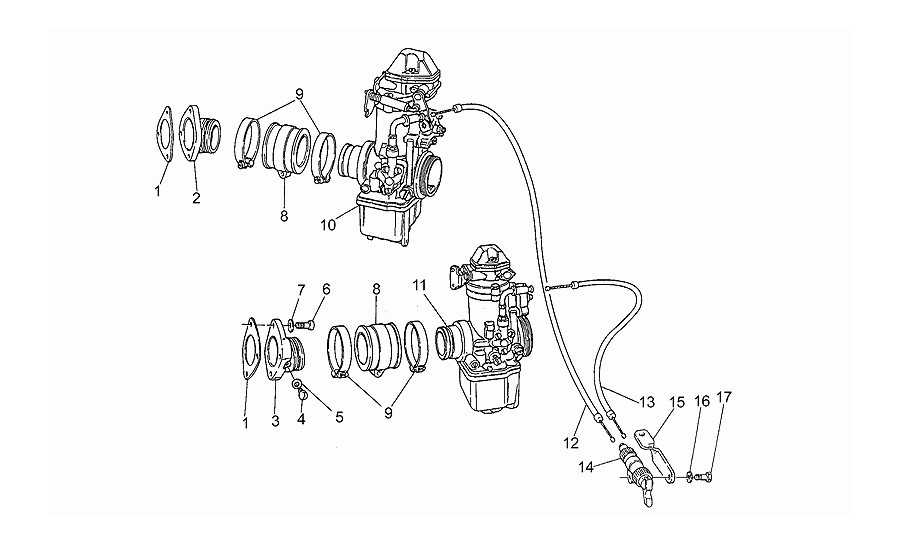 9
1
2
8
10
7
6
8
11
1
3
4
5
9
13
15
16
17
12
14