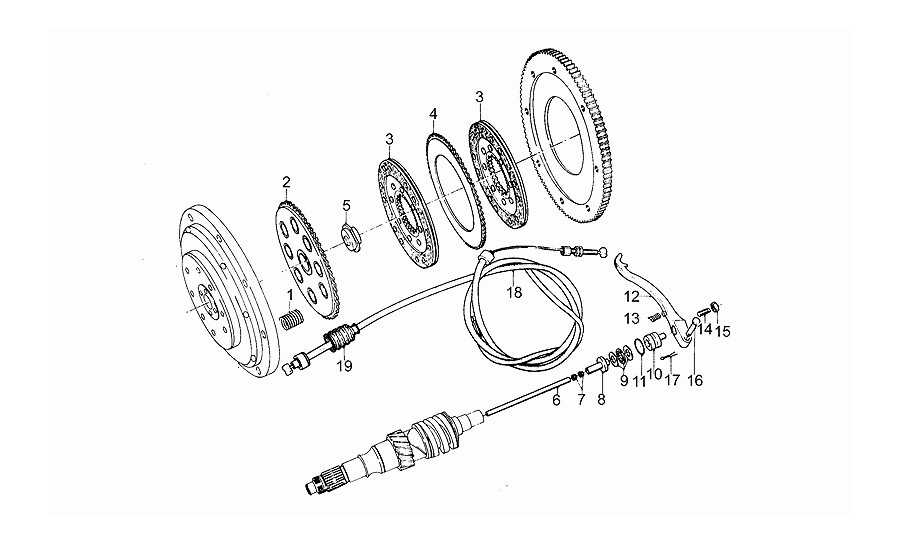 3
4
3
2
5
18
12
13
14
15
1
19
9
10
11
17
16
6
7
8