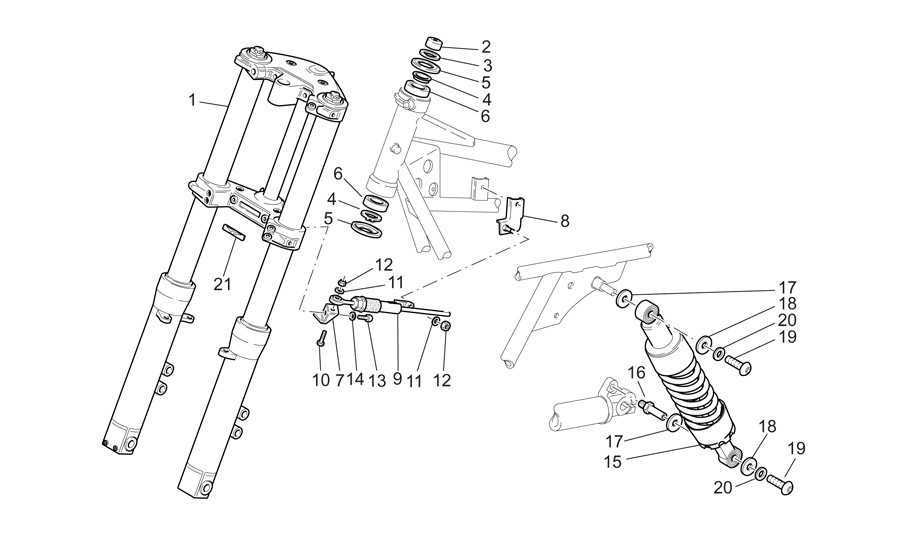 1
2
3
5
4
6
6
4
5
8
21
12
11
10
7
14
13
9
11
12
17
18
20
19
16
17
15
18
19
20