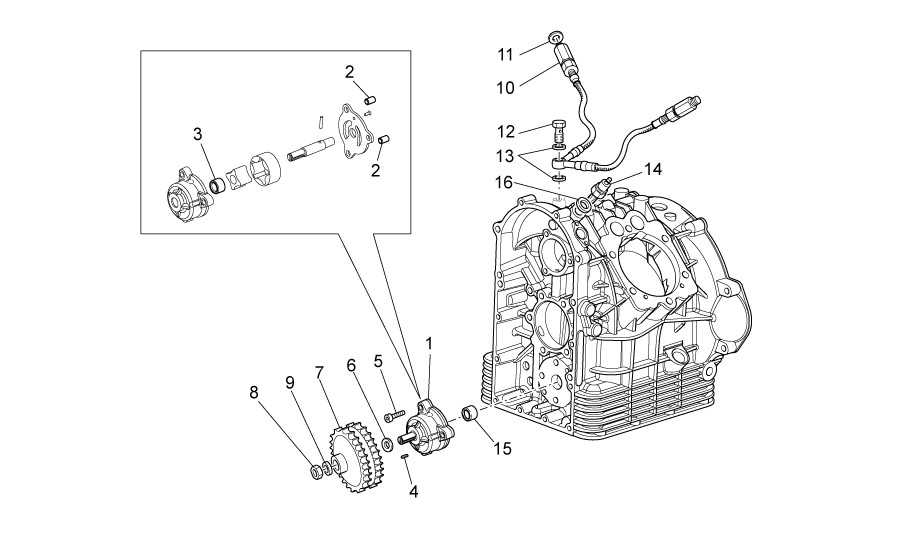 2
3
2
11
10
12
13
14
16
1
5
6
7
9
8
15
4