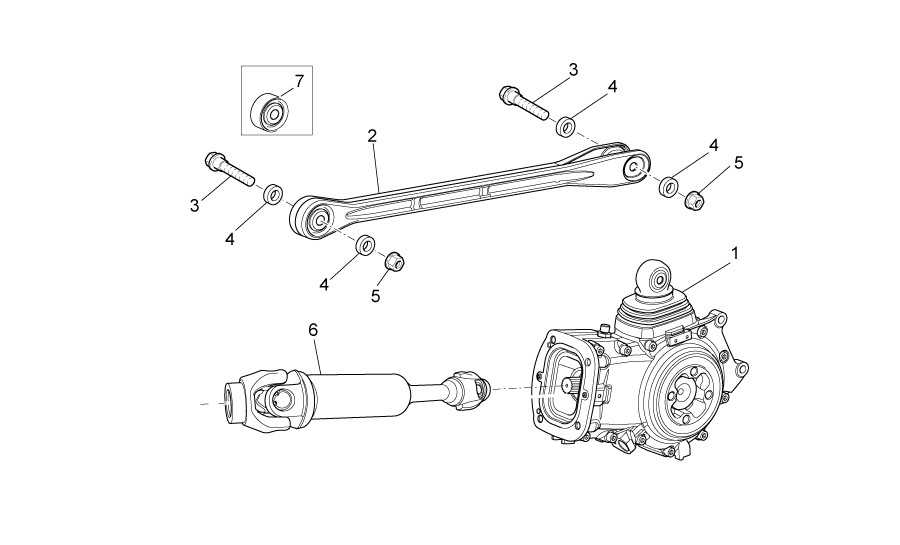 7
3
4
2
4
5
3
4
4
5
1
6