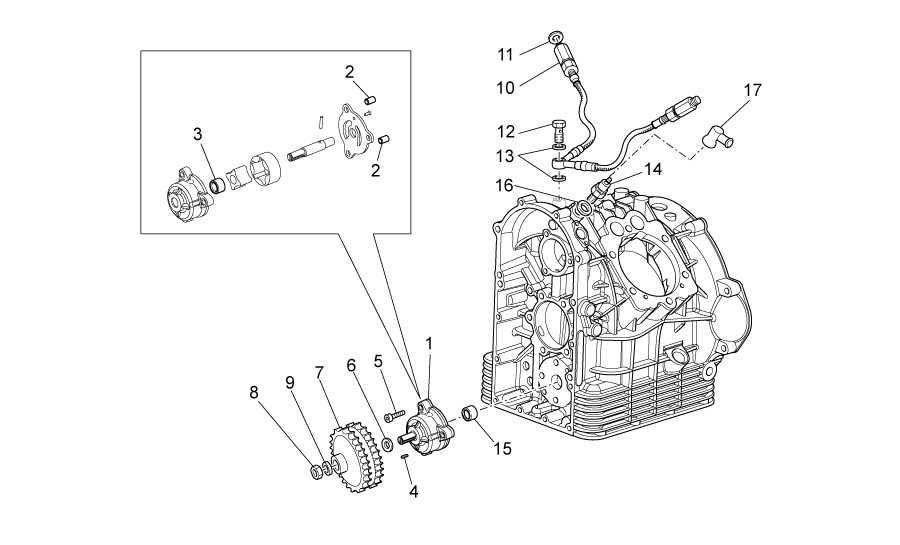 2
3
2
11
10
17
12
13
14
16
1
5
6
7
9
8
15
4