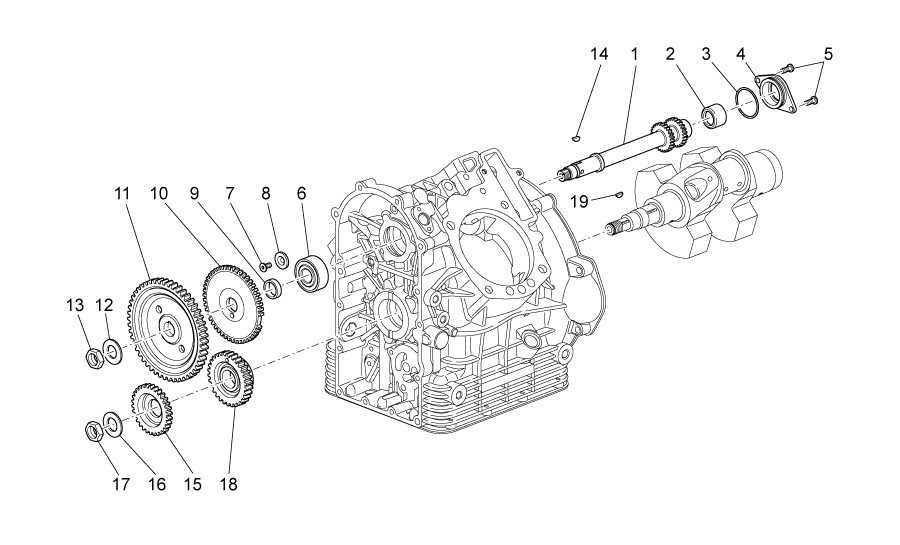 14
1
2
3
4
5
19
11
10
9
7
8
6
13
12
17
16
15
18