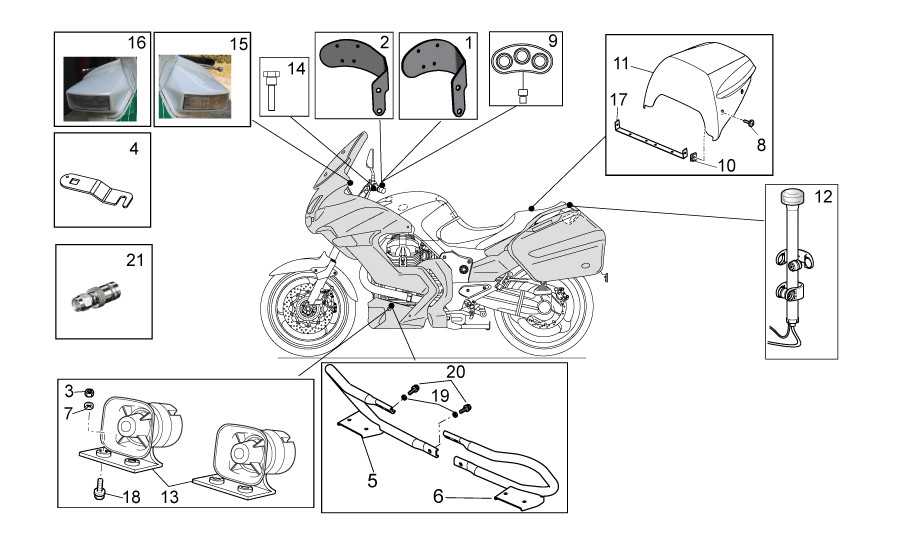 16
15
14
2
1
9
11
17
8
10
4
12
21
3
7
18
13
20
19
5
6