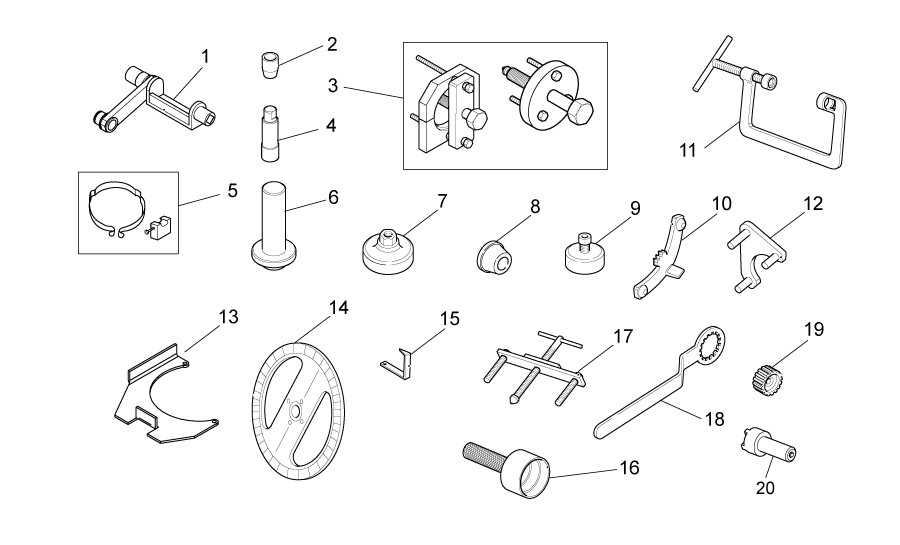 1
2
3
4
11
5
6
7
8
9
10
12
13
14
15
17
19
18
16
20