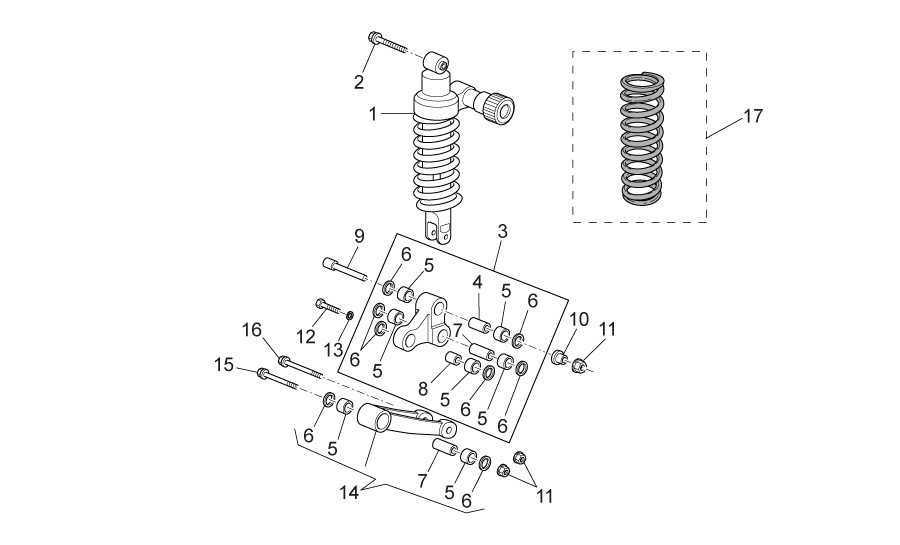 2
1
17
9
3
6
5
4
5
6
12
13
6
5
7
10
11
16
15
8
5
6
5
6
6
5
14
7
5
6
11