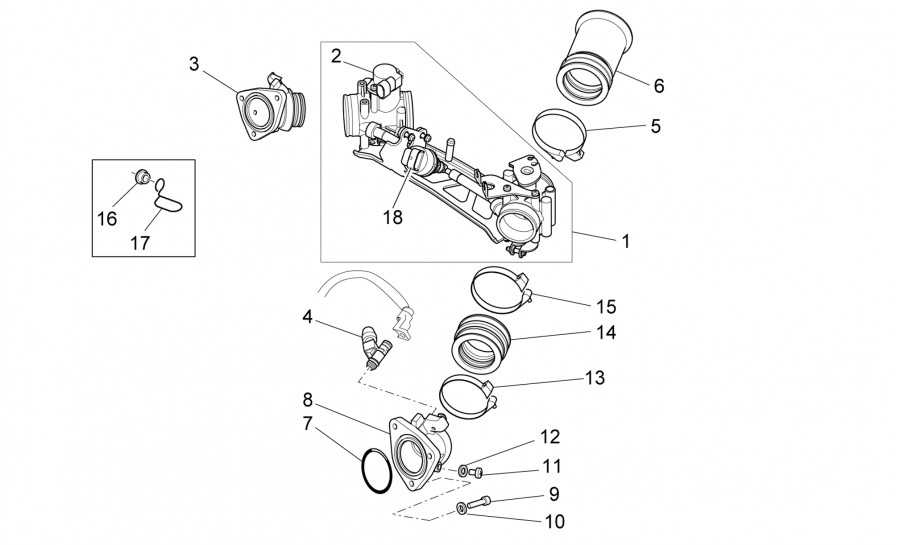 3
2
6
5
16
17
18
1
4
15
14
13
8
7
12
11
9
10