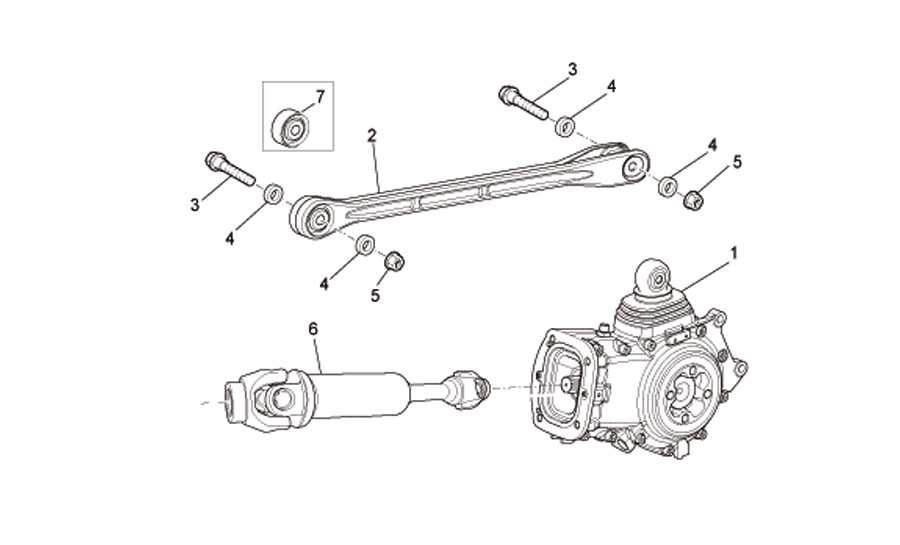 7
2
3
4
4
5
3
4
4
5
1
6