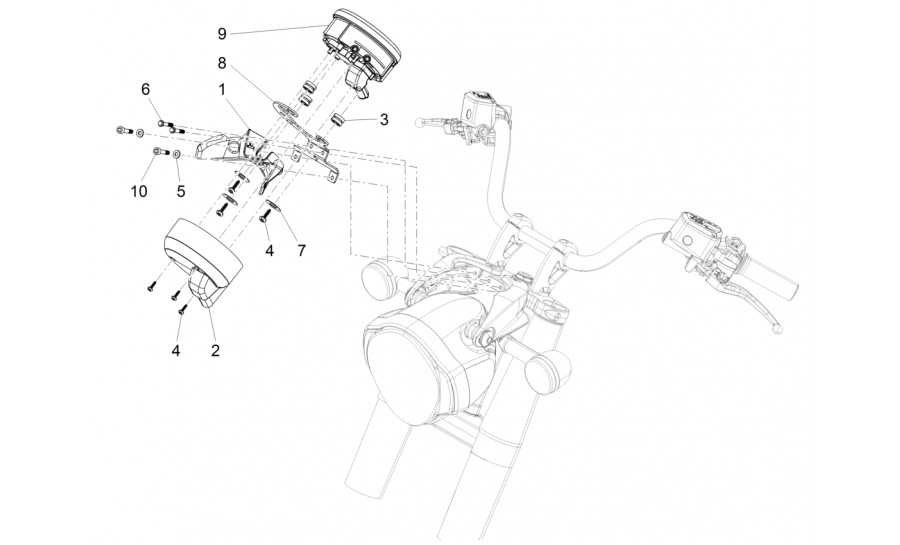 9
8
6
1
3
10
5
4
7
4
2