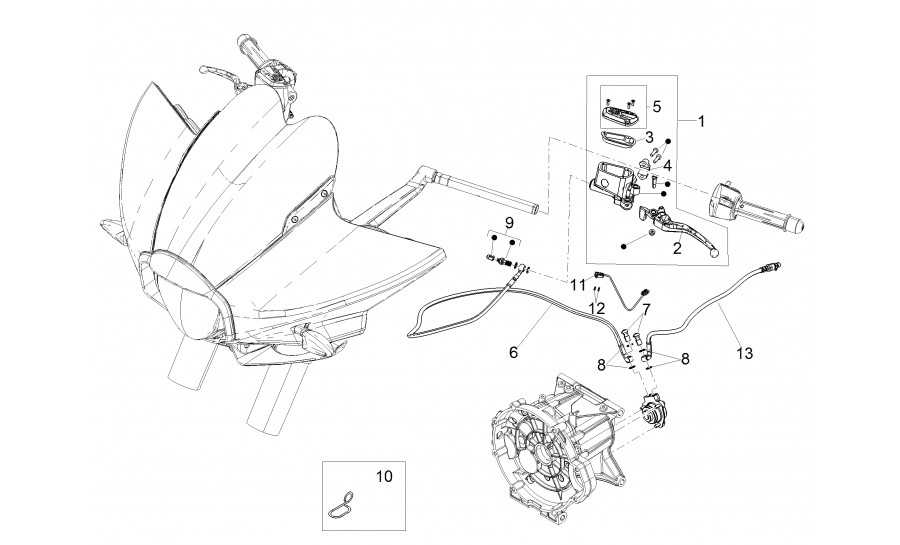 5
1
3
4
2
9
11
12
7
6
8
8
13
10