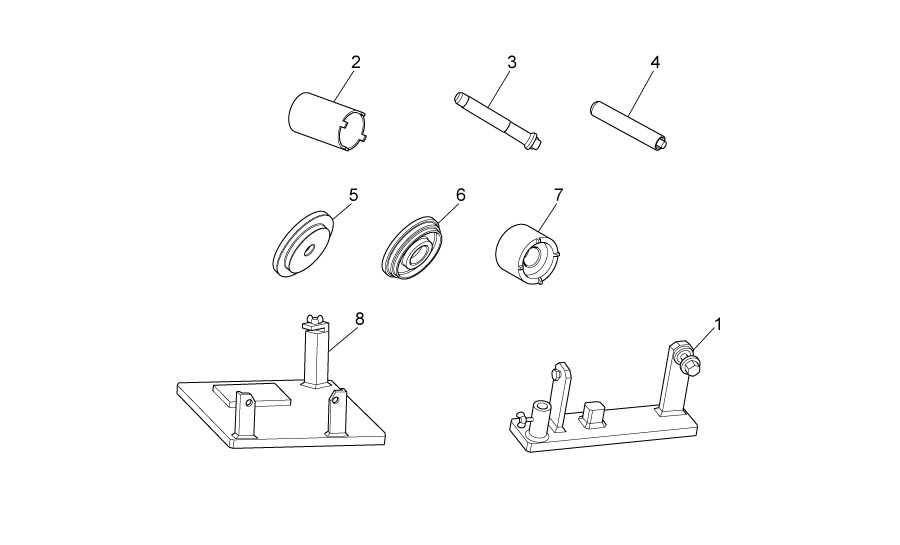 2
3
4
5
6
7
8
1