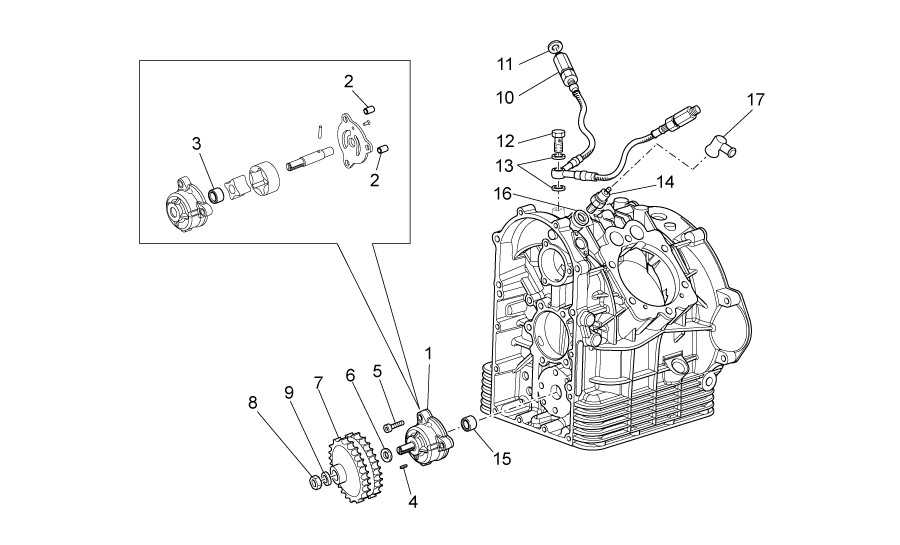 2
3
2
11
10
17
12
13
14
16
1
5
6
7
9
8
15
4