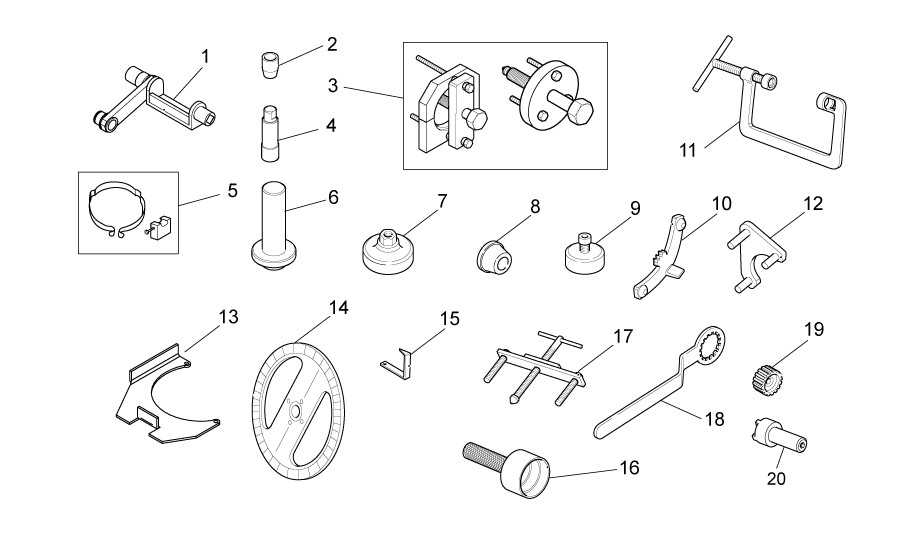 1
2
3
4
11
5
6
7
8
9
10
12
13
14
15
17
19
18
16
20