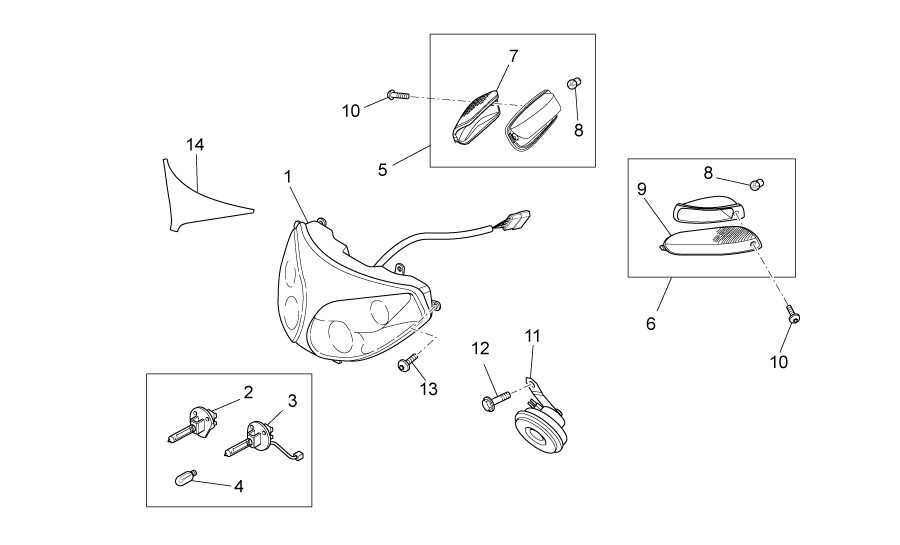 7
10
8
5
14
1
8
9
6
10
12
11
13
2
3
4